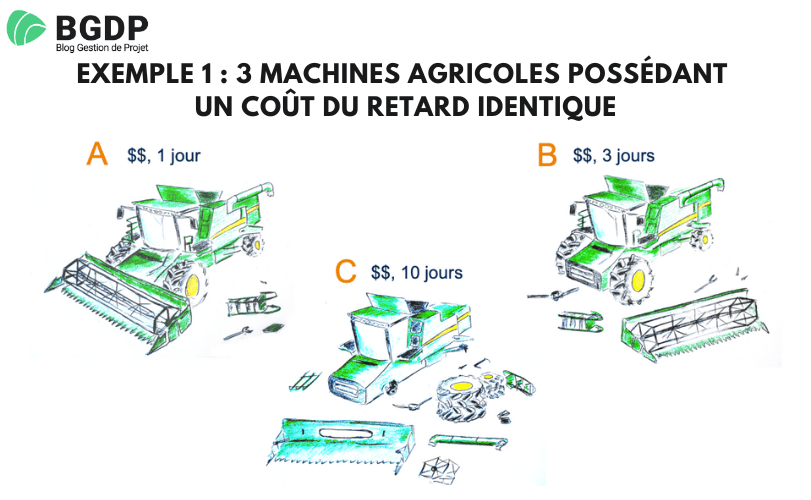 BGDP
Blog Gestion de Projet

EXEMPLE 1 : 3 MACHINES AGRICOLES POSSÉDANT UN COÛT DU RETARD IDENTIQUE

A $$, 1 jour

B $$, 3 jours

C $$, 10 jours